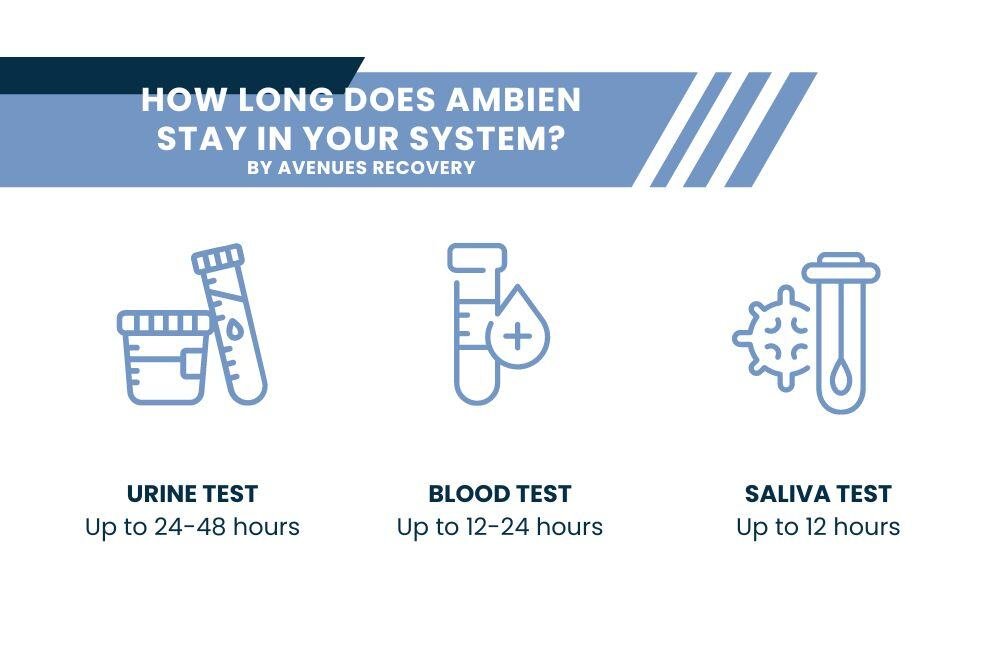 HOW LONG DOES AMBIEN STAY IN YOUR SYSTEM?
BY AVENUES RECOVERY

URINE TEST
Up to 24-48 hours

BLOOD TEST
Up to 12-24 hours

SALIVA TEST
Up to 12 hours